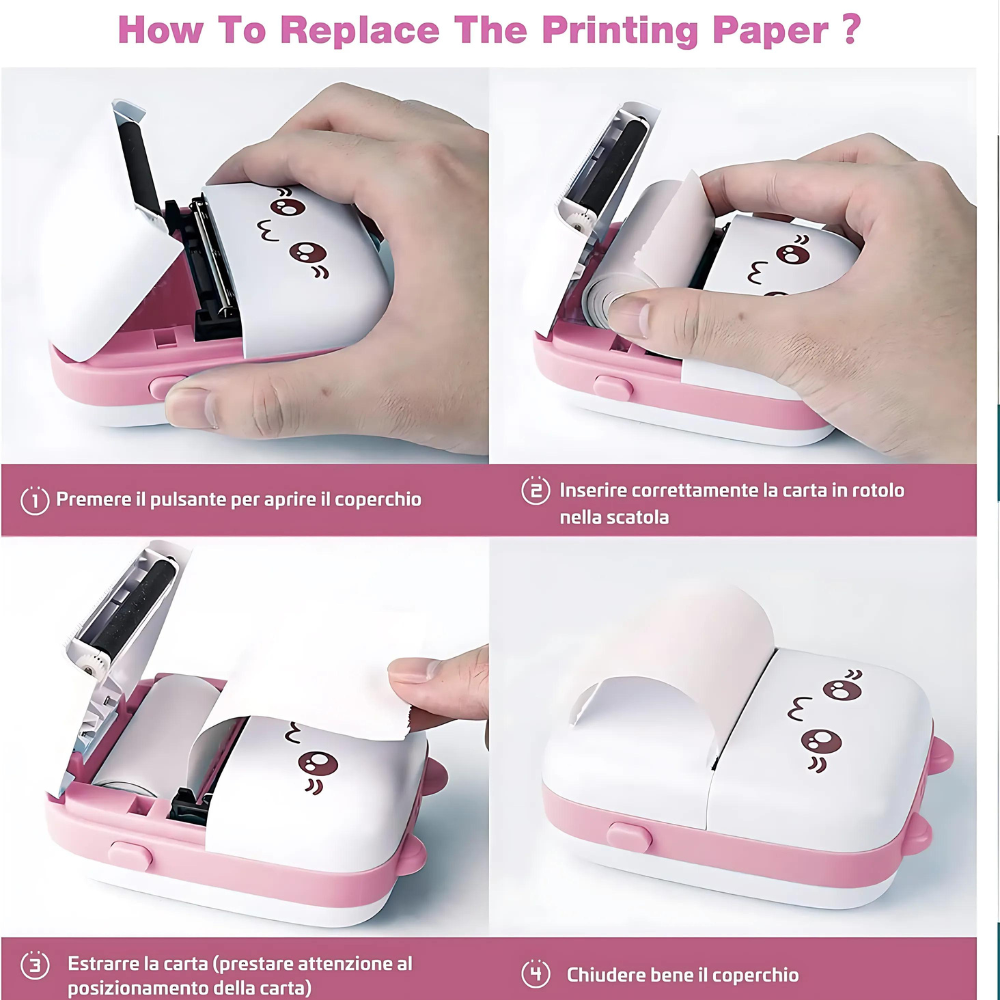 How To Replace The Printing Paper ?

1 Premere il pulsante per aprire il coperchio

2 Inserire correttamente la carta in rotolo nella scatola

3 Estrarre la carta (prestare attenzione al posizionamento della carta)

4 Chiudere bene il coperchio